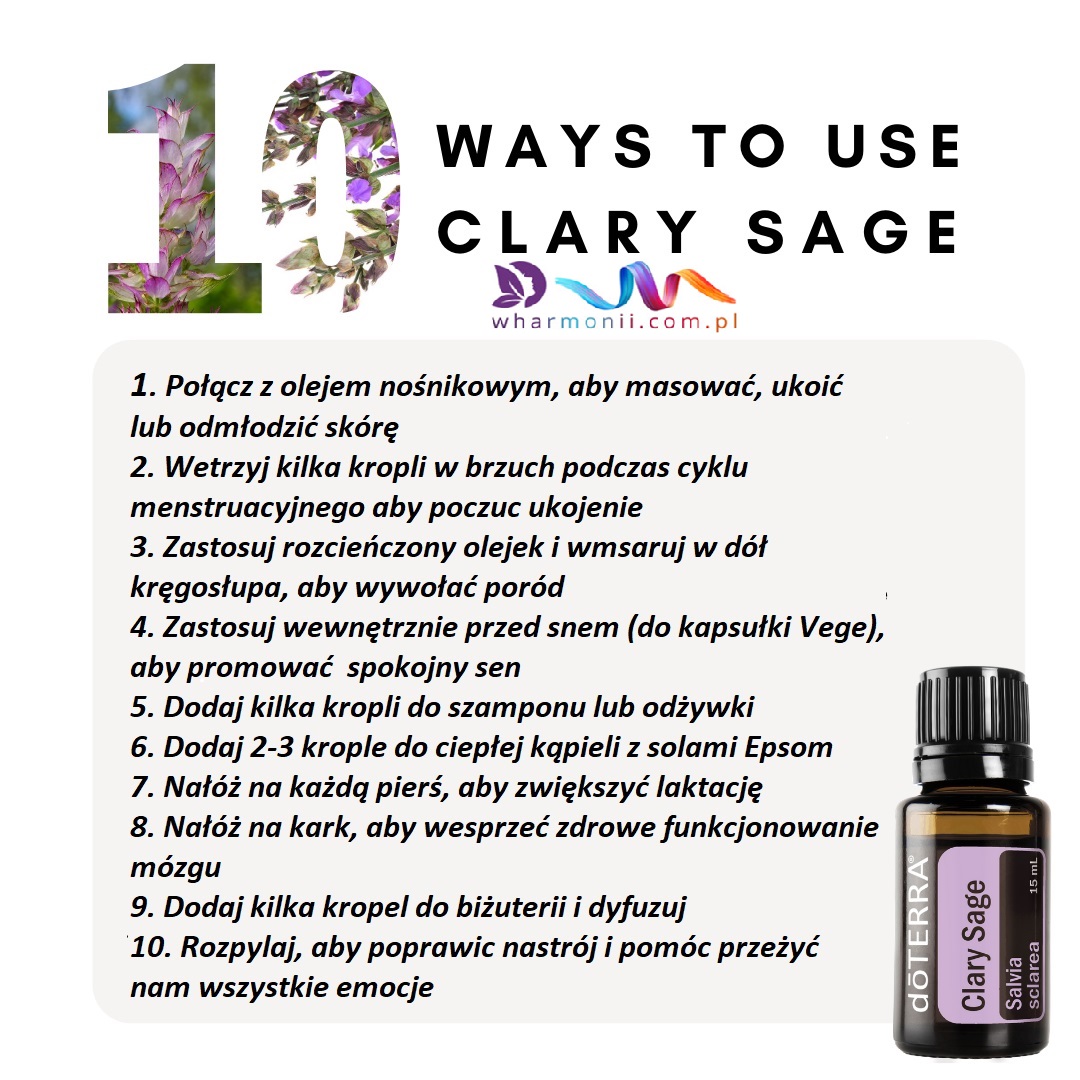 10 WAYS TO USE CLARY SAGE

wharmonii.com.pl

1. Połącz z olejem nośnikowym, aby masować, ukoić lub odmłodzić skórę
2. Wetrzyj kilka kropli w brzuch podczas cyklu menstruacyjnego aby poczuc ukojenie
3. Zastosuj rozcieńczony olejek i wmsaruj w dół kręgosłupa, aby wywołać poród
4. Zastosuj wewnętrznie przed snem (do kapsułki Vege), aby promować spokojny sen
5. Dodaj kilka kropli do szamponu lub odżywki
6. Dodaj 2-3 krople do ciepłej kąpieli z solami Epsom
7. Nałóż na każdą pierś, aby zwiększyć laktację
8. Nałóż na kark, aby wesprzeć zdrowe funkcjonowanie mózgu
9. Dodaj kilka kropel do biżuterii i dyfuzuj
10. Rozpylaj, aby poprawic nastrój i pomóc przeżyć nam wszystkie emocje

dōTERRA® Clary Sage Salvia sclarea 15 mL